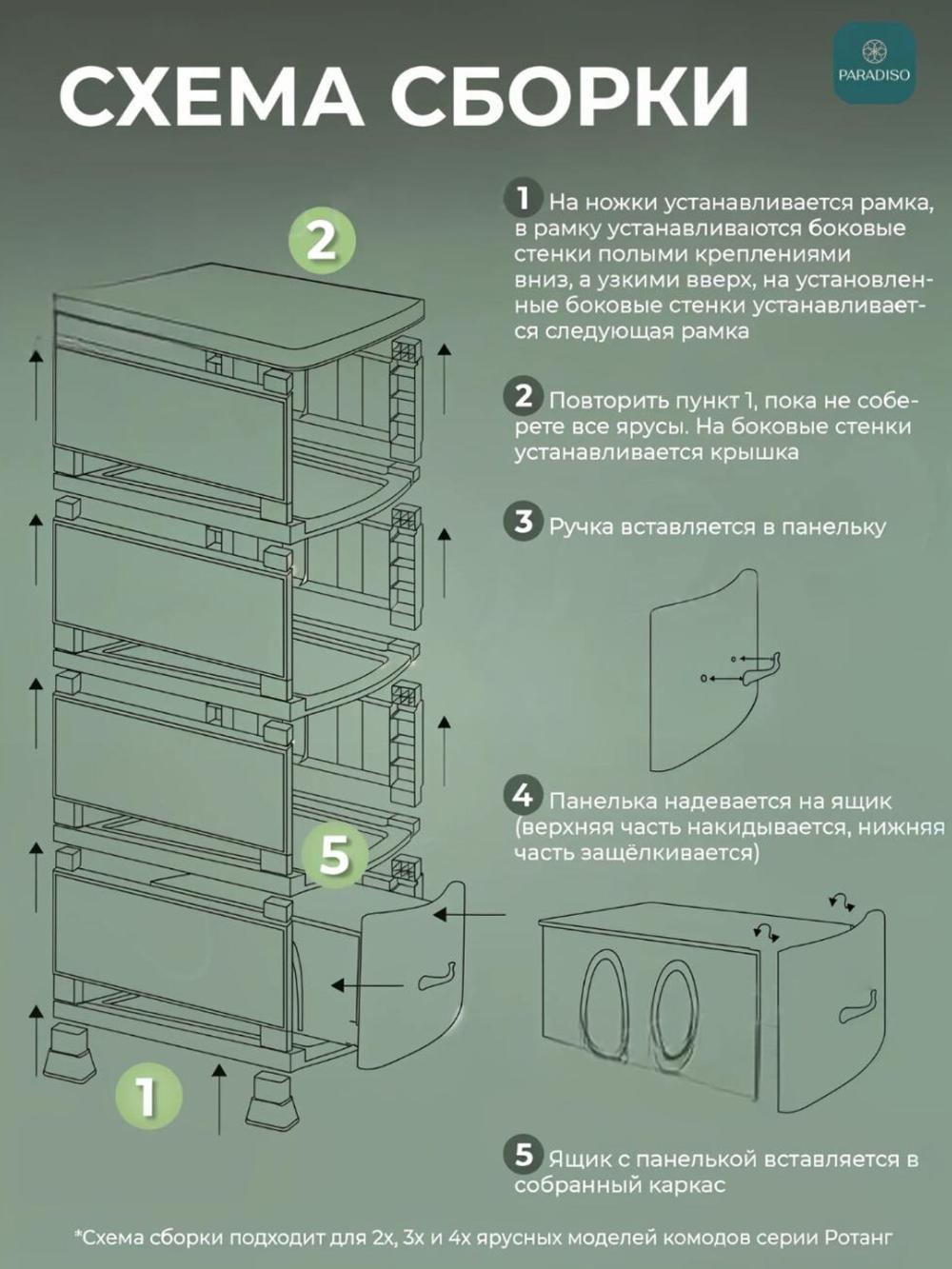 СХЕМА СБОРКИ

PARADISO

2

5

1

1 На ножки устанавливается рамка, в рамку устанавливаются боковые стенки полыми креплениями вниз, а узкими вверх, на установленные боковые стенки устанавливается следующая рамка

2 Повторить пункт 1, пока не соберете все ярусы. На боковые стенки устанавливается крышка

3 Ручка вставляется в панельку

4 Панелька надевается на ящик (верхняя часть накидывается, нижняя часть защёлкивается)

5 Ящик с панелькой вставляется в собранный каркас

*Схема сборки подходит для 2х, 3х и 4х ярусных моделей комодов серии Ротанг