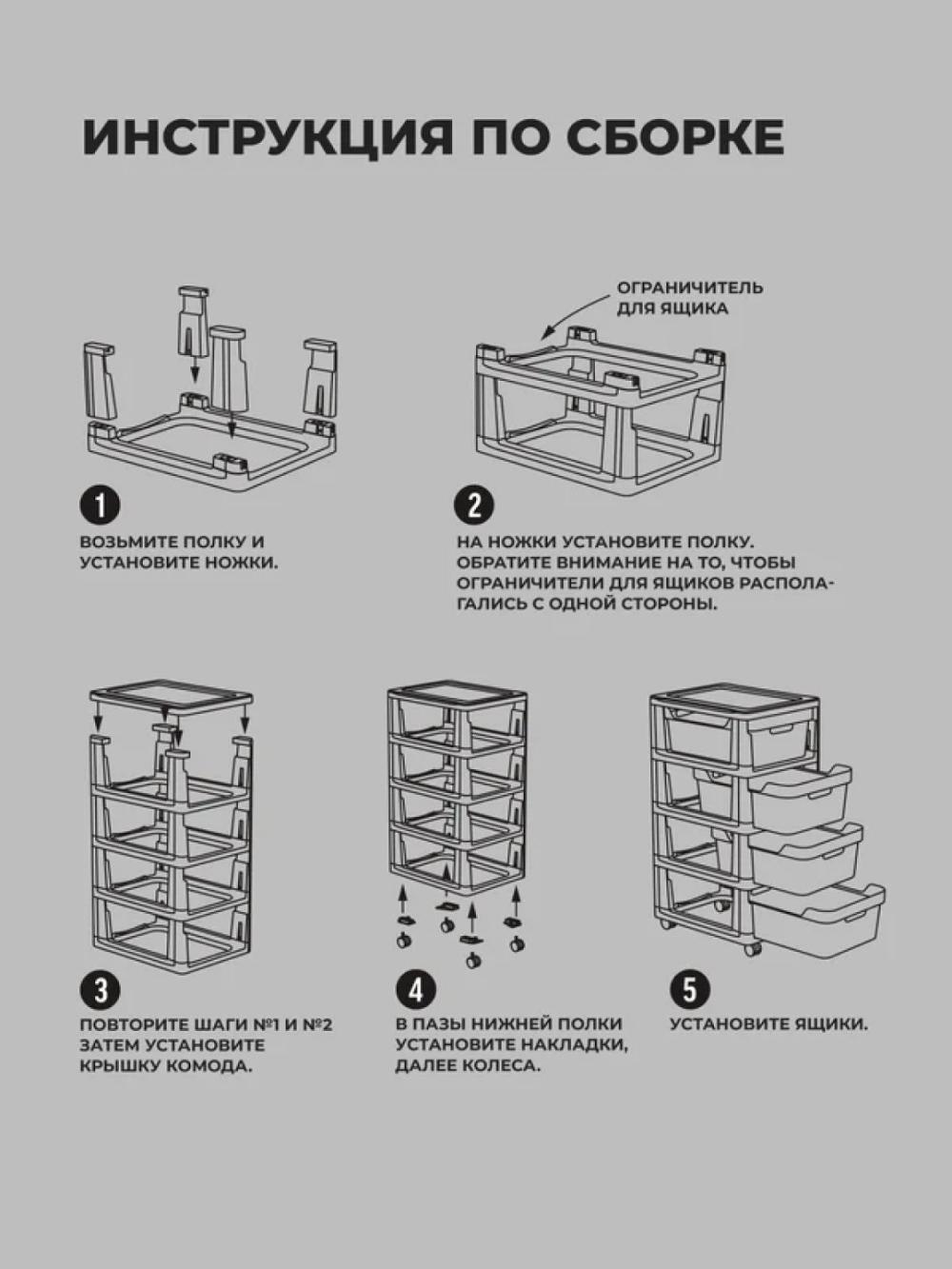 ИНСТРУКЦИЯ ПО СБОРКЕ

ОГРАНИЧИТЕЛЬ ДЛЯ ЯЩИКА

1

ВОЗЬМИТЕ ПОЛКУ И УСТАНОВИТЕ НОЖКИ.

2

НА НОЖКИ УСТАНОВИТЕ ПОЛКУ. ОБРАТИТЕ ВНИМАНИЕ НА ТО, ЧТОБЫ ОГРАНИЧИТЕЛИ ДЛЯ ЯЩИКОВ РАСПОЛАГАЛИСЬ С ОДНОЙ СТОРОНЫ.

3

ПОВТОРИТЕ ШАГИ №1 И №2 ЗАТЕМ УСТАНОВИТЕ КРЫШКУ КОМОДА.

4

В ПАЗЫ НИЖНЕЙ ПОЛКИ УСТАНОВИТЕ НАКЛАДКИ, ДАЛЕЕ КОЛЕСА.

5

УСТАНОВИТЕ ЯЩИКИ.